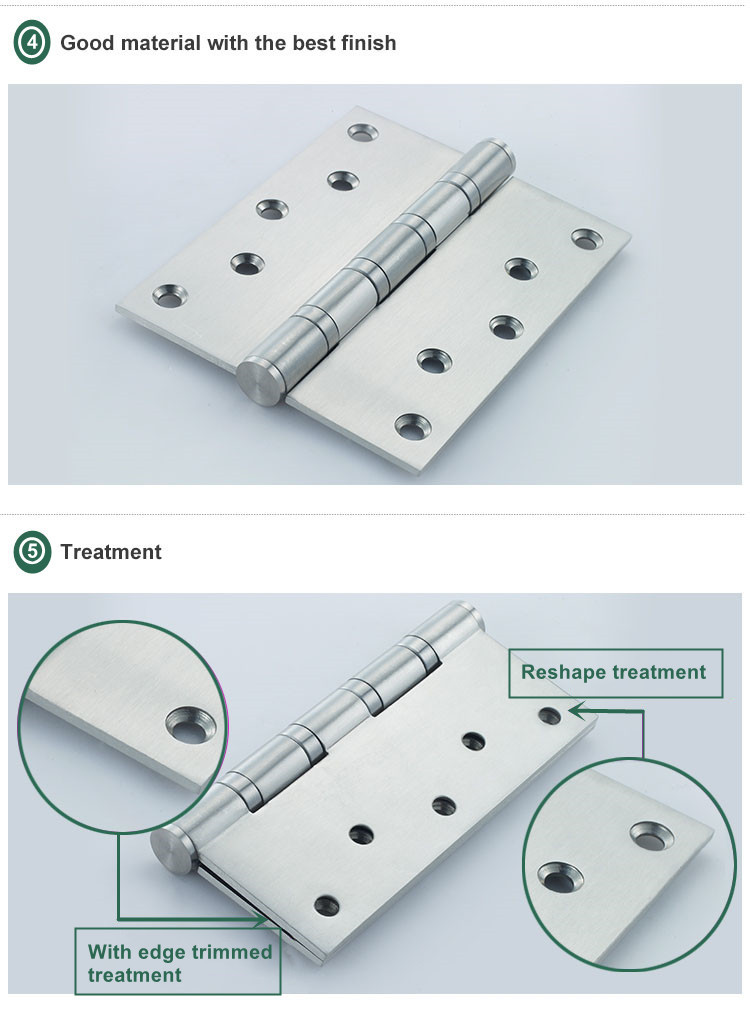 4 Good material with the best finish

5 Treatment

Reshape treatment

With edge trimmed treatment