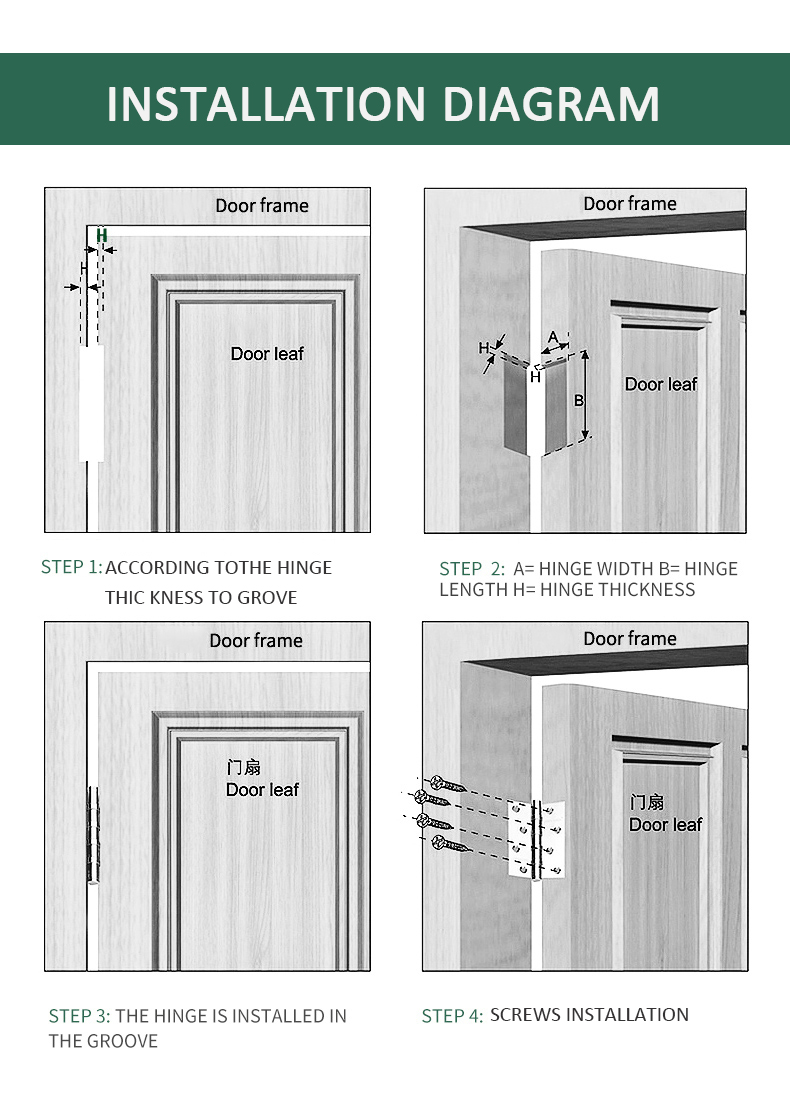 INSTALLATION DIAGRAM

Door frame
H
H
Door leaf

STEP 1: ACCORDING TOTHE HINGE THIC KNESS TO GROVE

Door frame
H
A
H
B
Door leaf

STEP 2: A= HINGE WIDTH B= HINGE LENGTH H= HINGE THICKNESS

Door frame
门扇
Door leaf

STEP 3: THE HINGE IS INSTALLED IN THE GROOVE

Door frame
门扇
Door leaf

STEP 4: SCREWS INSTALLATION